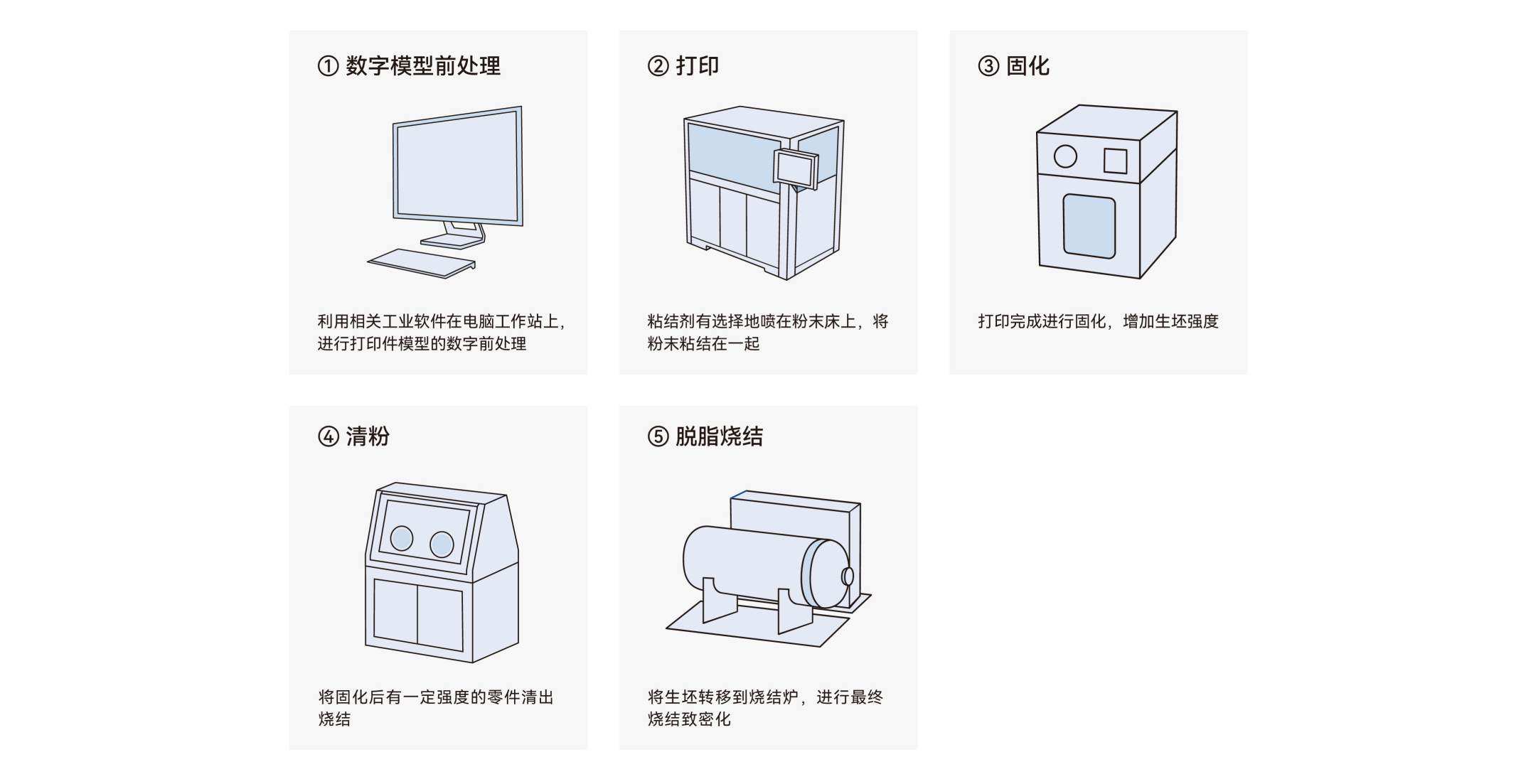 ① 数字模型前处理

利用相关工业软件在电脑工作站上，进行打印件模型的数字前处理

② 打印

粘结剂有选择地喷在粉末床上，将粉末粘结在一起

③ 固化

打印完成进行固化，增加生坯强度

④ 清粉

将固化后有一定强度的零件清出烧结

⑤ 脱脂烧结

将生坯转移到烧结炉，进行最终烧结致密化