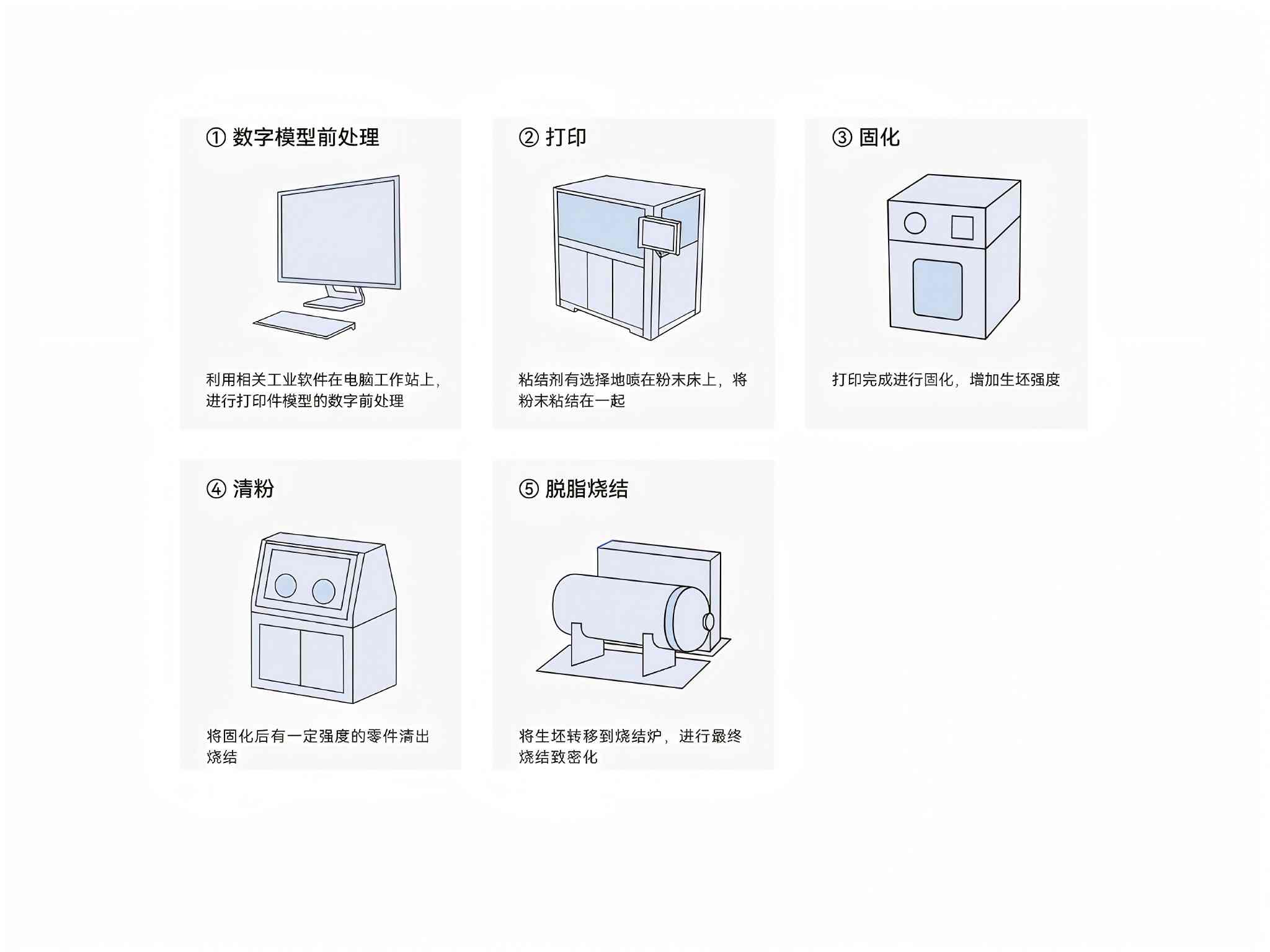 ① 数字模型前处理

利用相关工业软件在电脑工作站上，进行打印件模型的数字前处理

② 打印

粘结剂有选择地喷在粉末床上，将粉末粘结在一起

③ 固化

打印完成进行固化，增加生坯强度

④ 清粉

将固化后有一定强度的零件清出烧结

⑤ 脱脂烧结

将生坯转移到烧结炉，进行最终烧结致密化