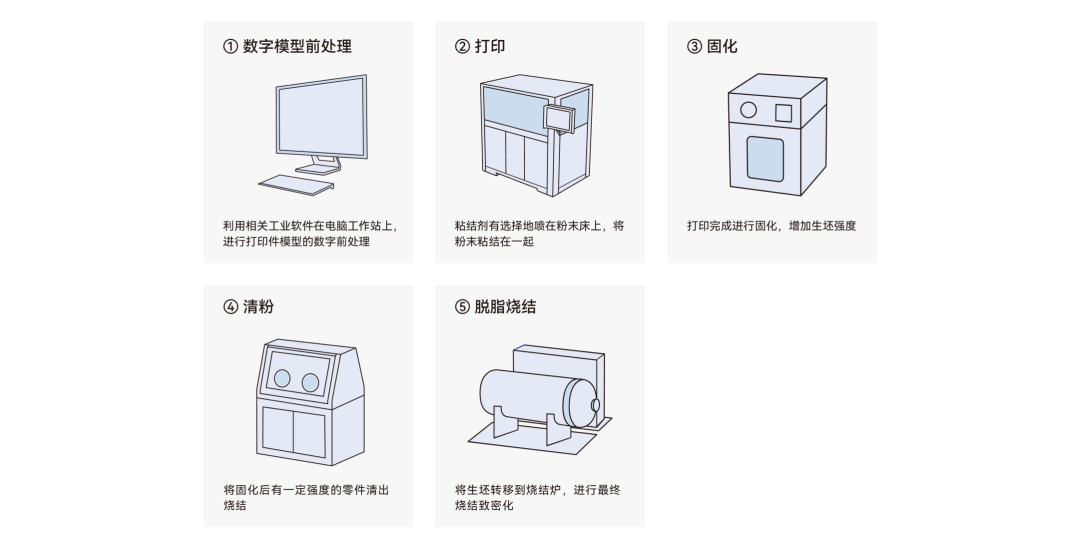 ① 数字模型前处理

利用相关工业软件在电脑工作站上，进行打印件模型的数字前处理

② 打印

粘结剂有选择地喷在粉末床上，将粉末粘结在一起

③ 固化

打印完成进行固化，增加生坯强度

④ 清粉

将固化后有一定强度的零件清出烧结

⑤ 脱脂烧结

将生坯转移到烧结炉，进行最终烧结致密化