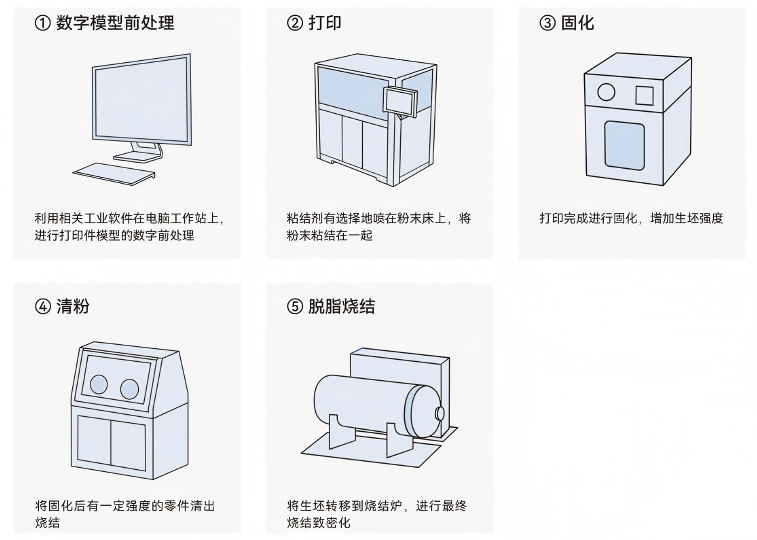 ① 数字模型前处理

利用相关工业软件在电脑工作站上，进行打印件模型的数字前处理

② 打印

粘结剂有选择地喷在粉末床上，将粉末粘结在一起

③ 固化

打印完成进行固化，增加生坯强度

④ 清粉

将固化后有一定强度的零件清出烧结

⑤ 脱脂烧结

将生坯转移到烧结炉，进行最终烧结致密化