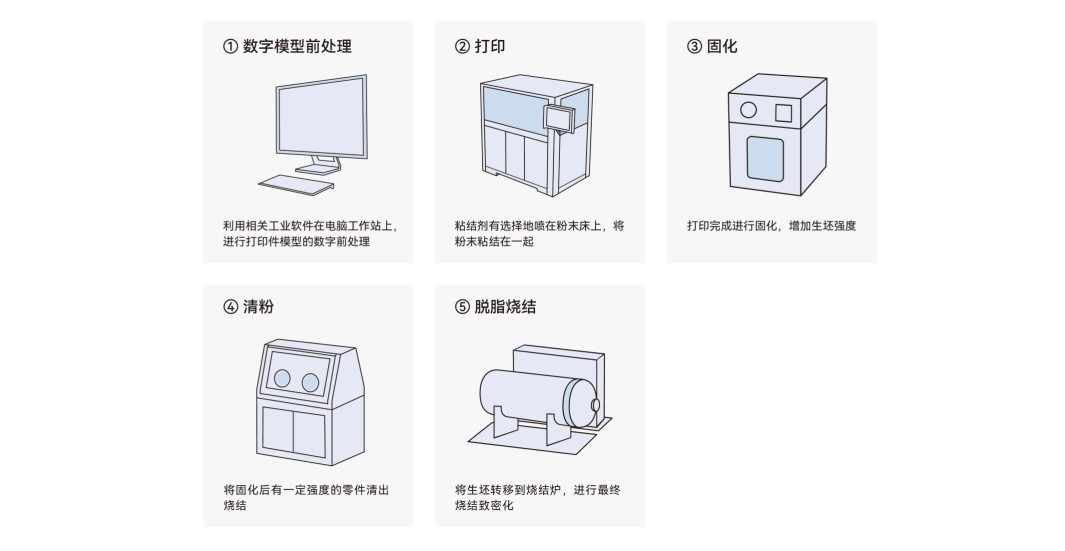 ① 数字模型前处理

利用相关工业软件在电脑工作站上，进行打印件模型的数字前处理

② 打印

粘结剂有选择地喷在粉末床上，将粉末粘结在一起

③ 固化

打印完成进行固化，增加生坯强度

④ 清粉

将固化后有一定强度的零件清出烧结

⑤ 脱脂烧结

将生坯转移到烧结炉，进行最终烧结致密化